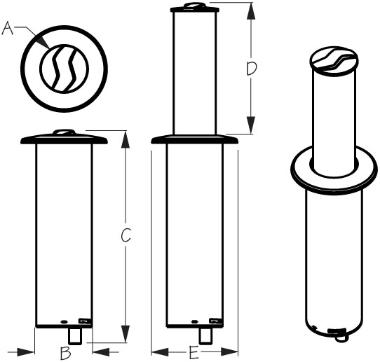 A
D
C
B
E